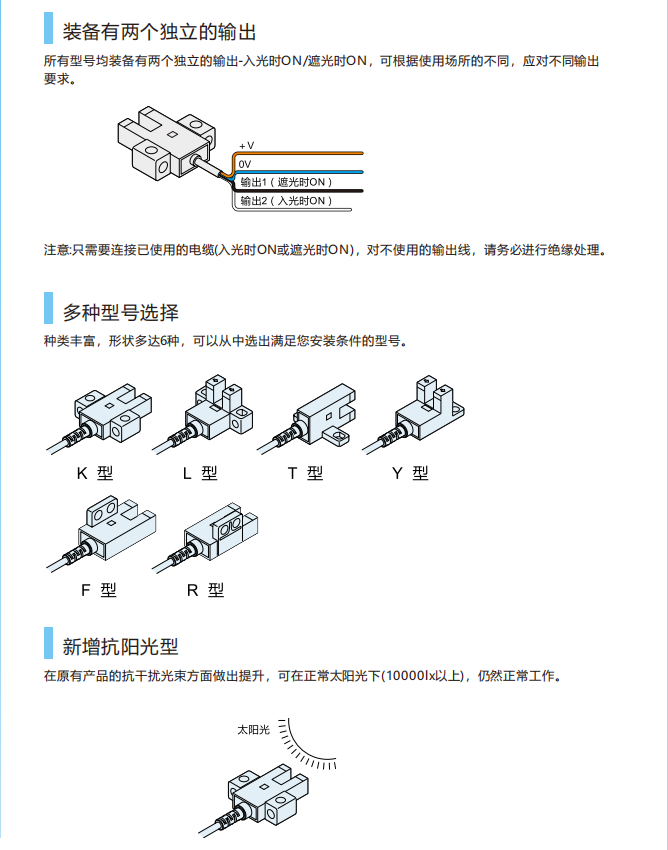 装备有两个独立的输出

所有型号均装备有两个独立的输出-入光时ON/遮光时ON，可根据使用场所的不同，应对不同输出要求。

+V
0V
输出1（遮光时ON）
输出2（入光时ON）

注意:只需要连接已使用的电缆(入光时ON或遮光时ON)，对不使用的输出线，请务必进行绝缘处理。

多种型号选择

种类丰富，形状多达6种，可以从中选出满足您安装条件的型号。

K 型
L 型
T 型
Y 型
F 型
R 型

新增抗阳光型

在原有产品的抗干扰光束方面做出提升，可在正常太阳光下(10000lx以上)，仍然正常工作。

太阳光