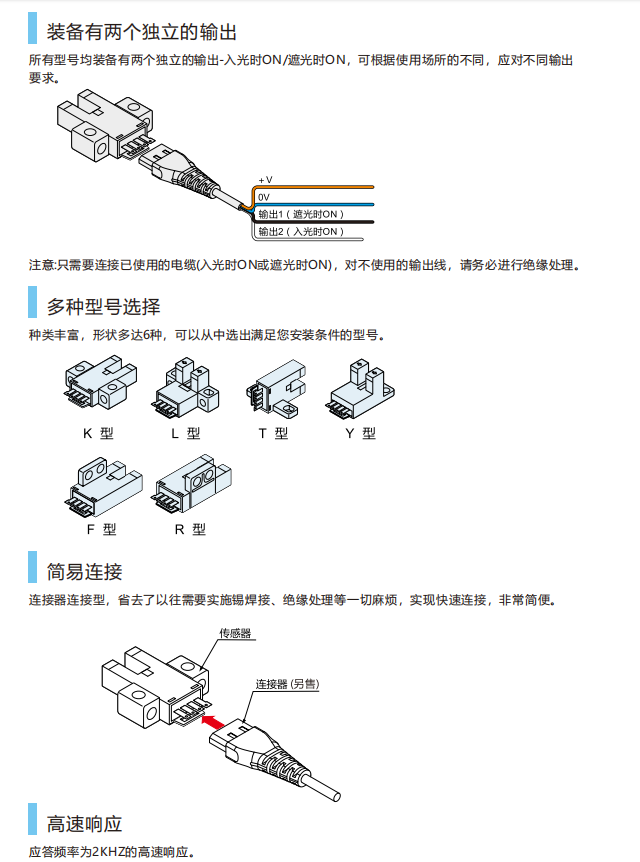 装备有两个独立的输出

所有型号均装备有两个独立的输出-入光时ON/遮光时ON，可根据使用场所的不同，应对不同输出要求。

+V
0V
输出1（遮光时ON）
输出2（入光时ON）

注意:只需要连接已使用的电缆(入光时ON或遮光时ON)，对不使用的输出线，请务必进行绝缘处理。

多种型号选择

种类丰富，形状多达6种，可以从中选出满足您安装条件的型号。

K 型
L 型
T 型
Y 型
F 型
R 型

简易连接

连接器连接型，省去了以往需要实施锡焊接、绝缘处理等一切麻烦，实现快速连接，非常简便。

传感器
连接器 (另售)

高速响应

应答频率为2KHZ的高速响应。